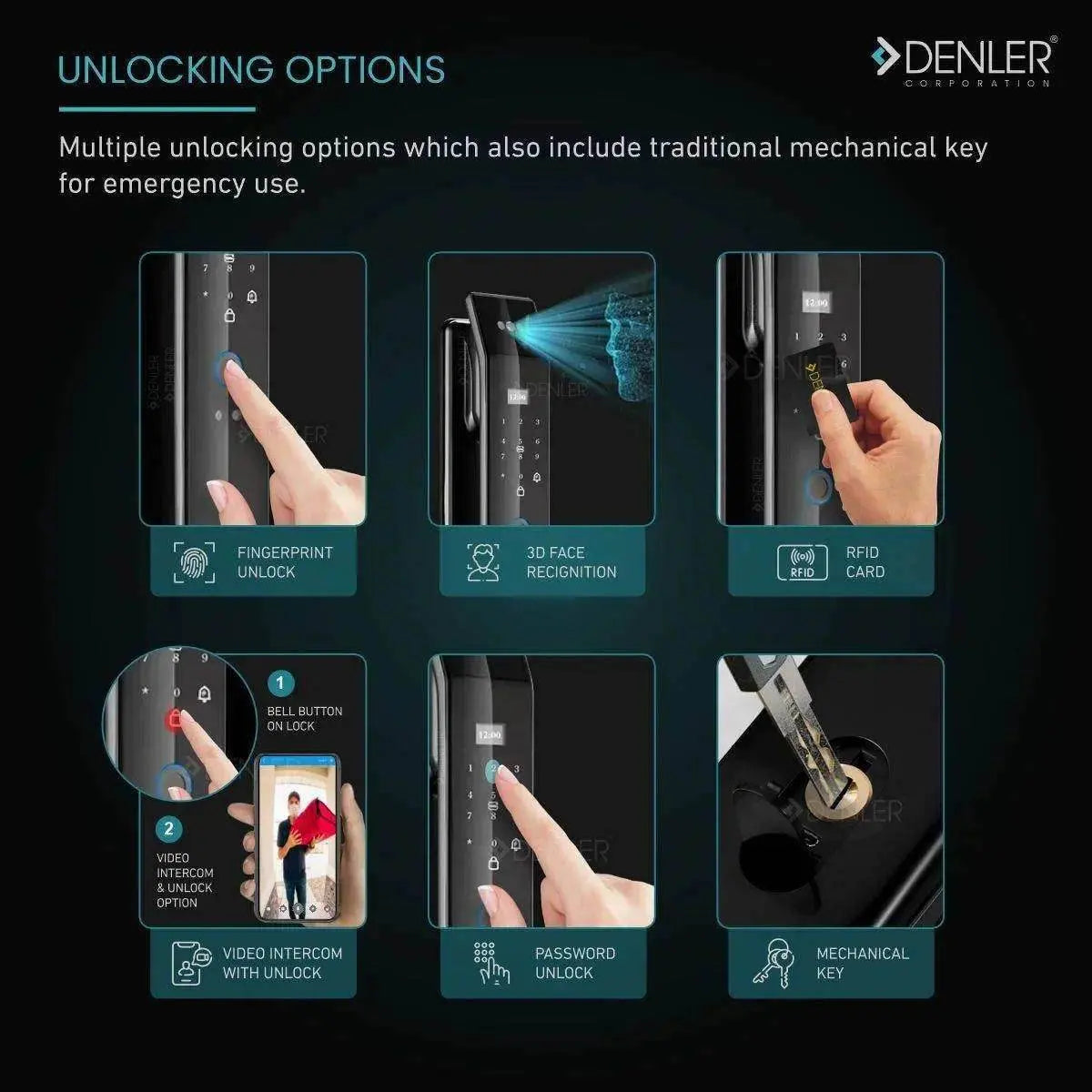 UNLOCKING OPTIONS

DENLER®
CORPORATION

Multiple unlocking options which also include traditional mechanical key for emergency use.

FINGERPRINT UNLOCK

3D FACE RECIGNITION

RFID
RFID CARD

1
BELL BUTTON ON LOCK

2
VIDEO INTERCOM & UNLOCK OPTION

VIDEO INTERCOM WITH UNLOCK

PASSWORD UNLOCK

MECHANICAL KEY